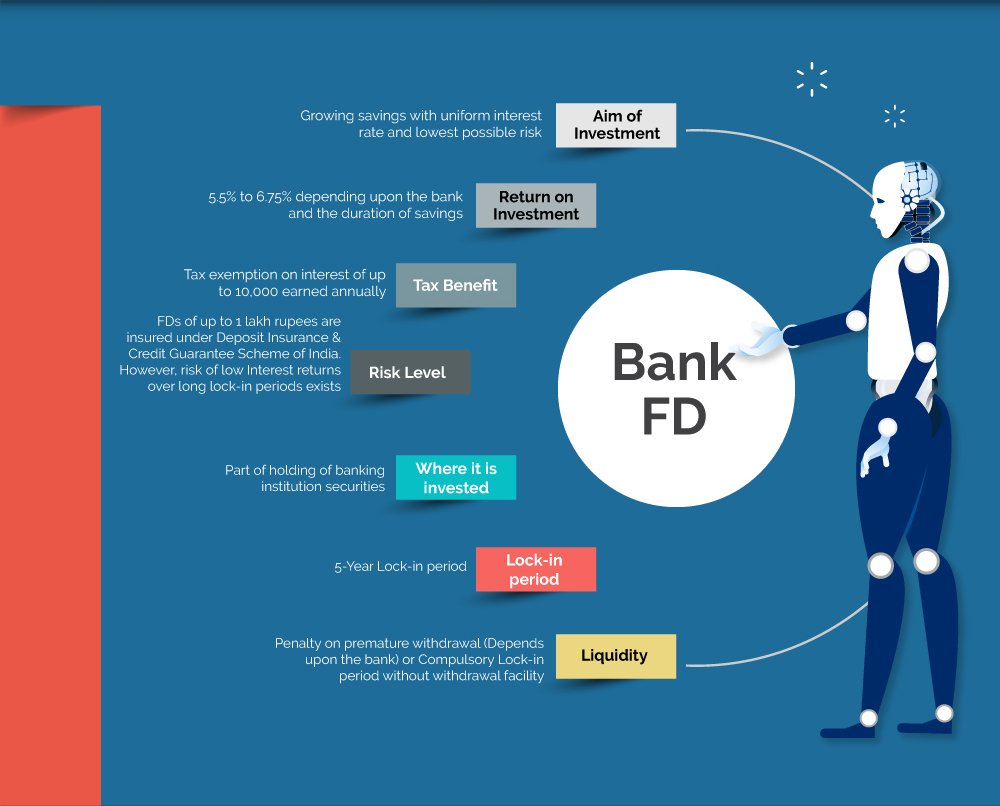 Growing savings with uniform interest rate and lowest possible risk

Aim of Investment

5.5% to 6.75% depending upon the bank and the duration of savings

Return on Investment

Tax exemption on interest of up to 10,000 earned annually

Tax Benefit

FDs of up to 1 lakh rupees are insured under Deposit Insurance & Credit Guarantee Scheme of India. However, risk of low Interest returns over long lock-in periods exists

Risk Level

Part of holding of banking institution securities

Where it is invested

5-Year Lock-in period

Lock-in period

Penalty on premature withdrawal (Depends upon the bank) or Compulsory Lock-in period without withdrawal facility

Liquidity

Bank FD